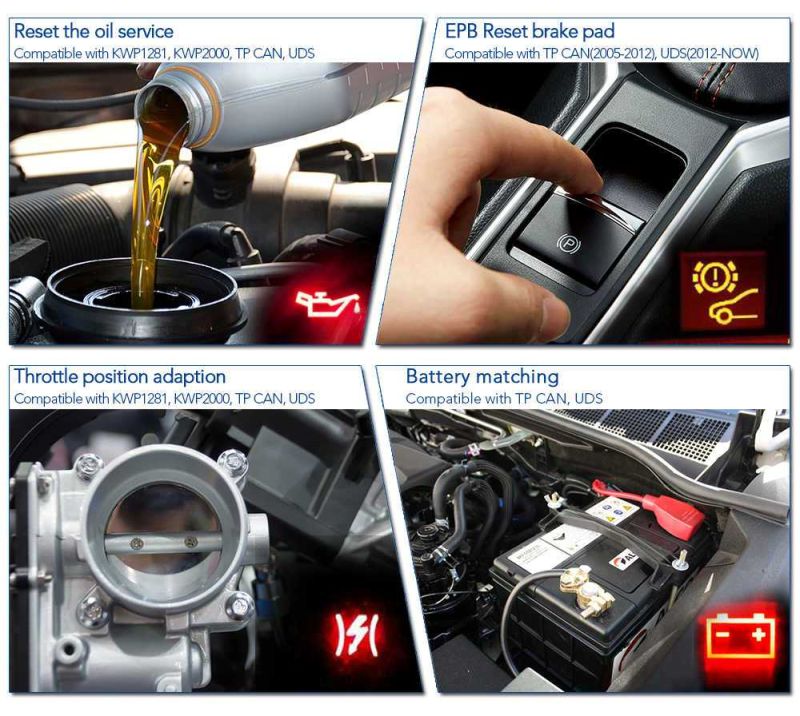 Reset the oil service
Compatible with KWP1281, KWP2000, TP CAN, UDS

EPB Reset brake pad
Compatible with TP CAN(2005-2012), UDS(2012-NOW)

Throttle position adaption
Compatible with KWP1281, KWP2000, TP CAN, UDS

Battery matching
Compatible with TP CAN, UDS