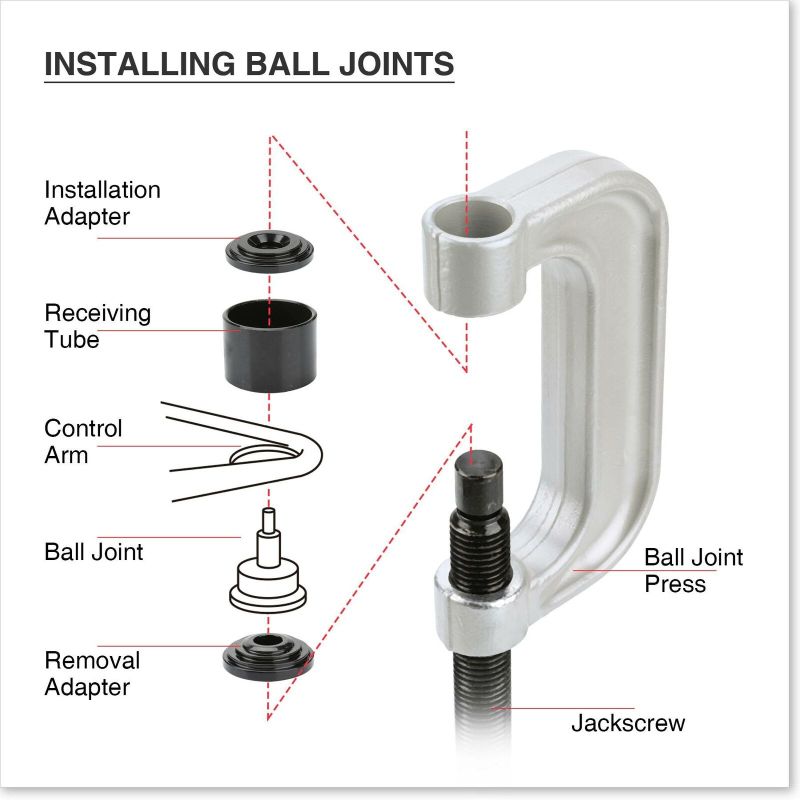 INSTALLING BALL JOINTS

Installation Adapter

Receiving Tube

Control Arm

Ball Joint

Removal Adapter

Ball Joint Press

Jackscrew