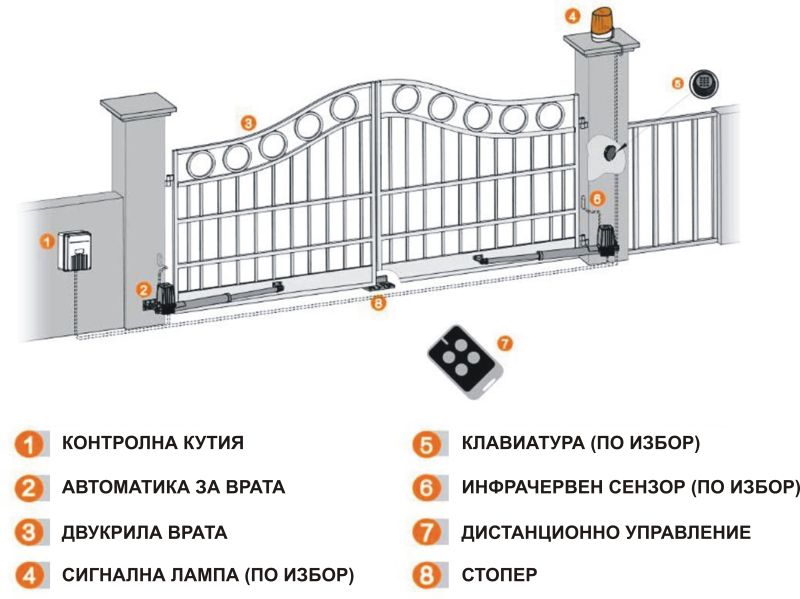 4
5
3
6
1
2
8
7

1 КОНТРОЛНА КУТИЯ
2 АВТОМАТИКА ЗА ВРАТА
3 ДВУКРИЛА ВРАТА
4 СИГНАЛНА ЛАМПА (ПО ИЗБОР)

5 КЛАВИАТУРА (ПО ИЗБОР)
6 ИНФРАЧЕРВЕН СЕНЗОР (ПО ИЗБОР)
7 ДИСТАНЦИОННО УПРАВЛЕНИЕ
8 СТОПЕР